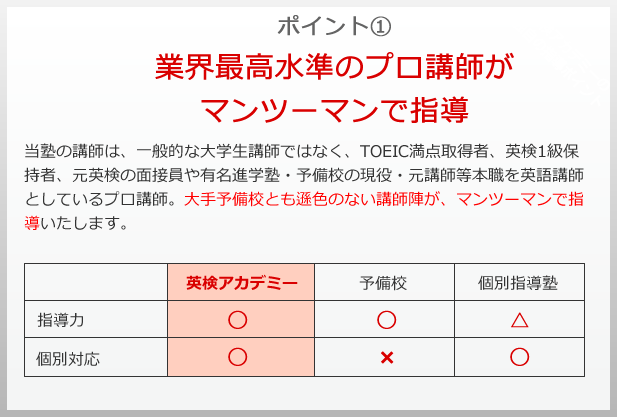 ポイント①

業界最高水準のプロ講師が
マンツーマンで指導

当塾の講師は、一般的な大学生講師ではなく、TOEIC満点取得者、英検1級保持者、元英検の面接員や有名進学塾・予備校の現役・元講師等本職を英語講師としているプロ講師。大手予備校とも遜色のない講師陣が、マンツーマンで指導いたします。

| | 英検アカデミー | 予備校 | 個別指導塾 |
|---|---|---|---|
| 指導力 | ○ | ○ | △ |
| 個別対応 | ○ | × | ○ |